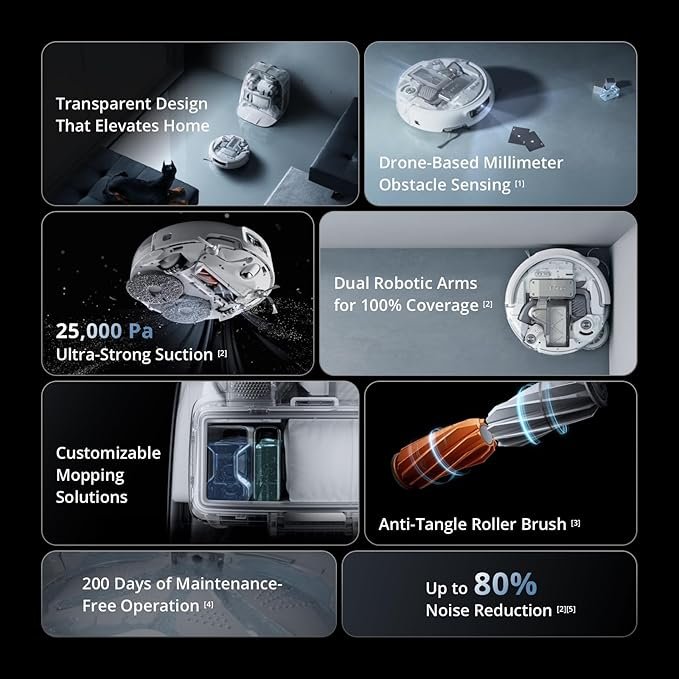 Transparent Design That Elevates Home

Drone-Based Millimeter Obstacle Sensing [1]

25,000 Pa Ultra-Strong Suction [2]

Dual Robotic Arms for 100% Coverage [2]

Customizable Mopping Solutions

Anti-Tangle Roller Brush [3]

200 Days of Maintenance-Free Operation [4]

Up to 80% Noise Reduction [2][5]